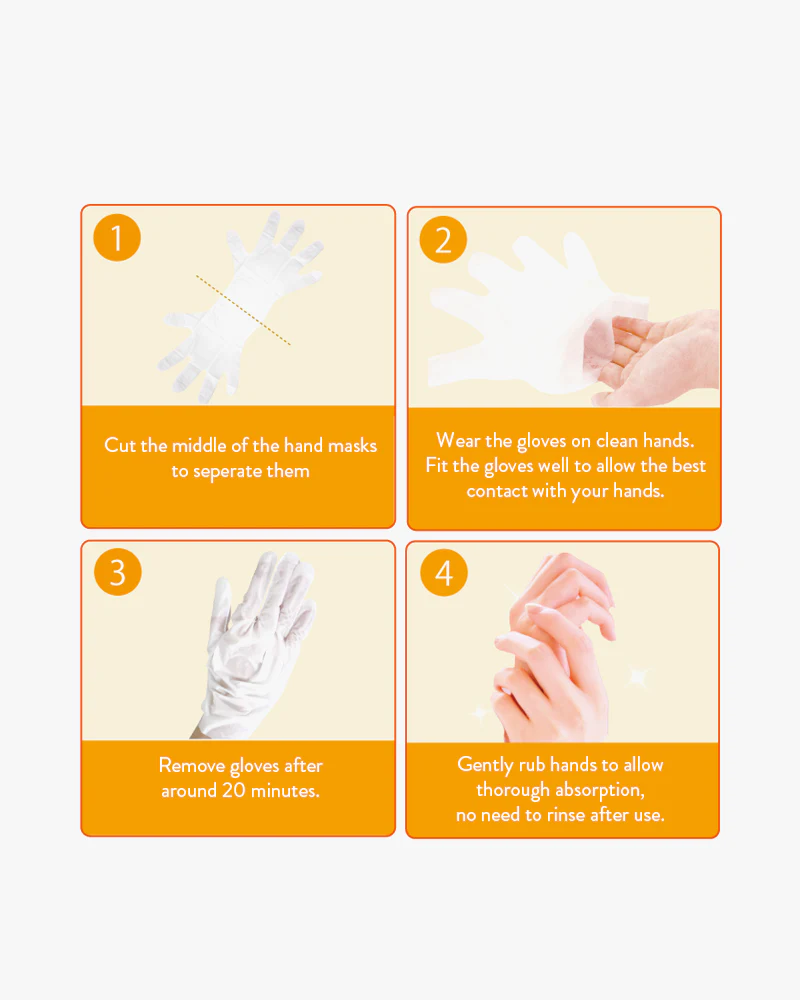 1

Cut the middle of the hand masks to seperate them

2

Wear the gloves on clean hands. Fit the gloves well to allow the best contact with your hands.

3

Remove gloves after around 20 minutes.

4

Gently rub hands to allow thorough absorption, no need to rinse after use.